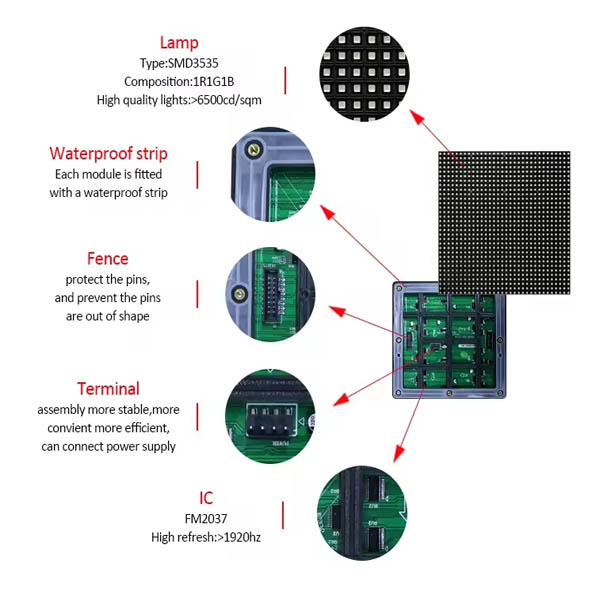 Lamp
Type:SMD3535
Composition:1R1G1B
High quality lights:>6500cd/sqm

Waterproof strip
Each module is fitted with a waterproof strip

Fence
protect the pins, and prevent the pins are out of shape

Terminal
assembly more stable,more convient more efficient, can connect power supply

IC
FM2037
High refresh:>1920hz